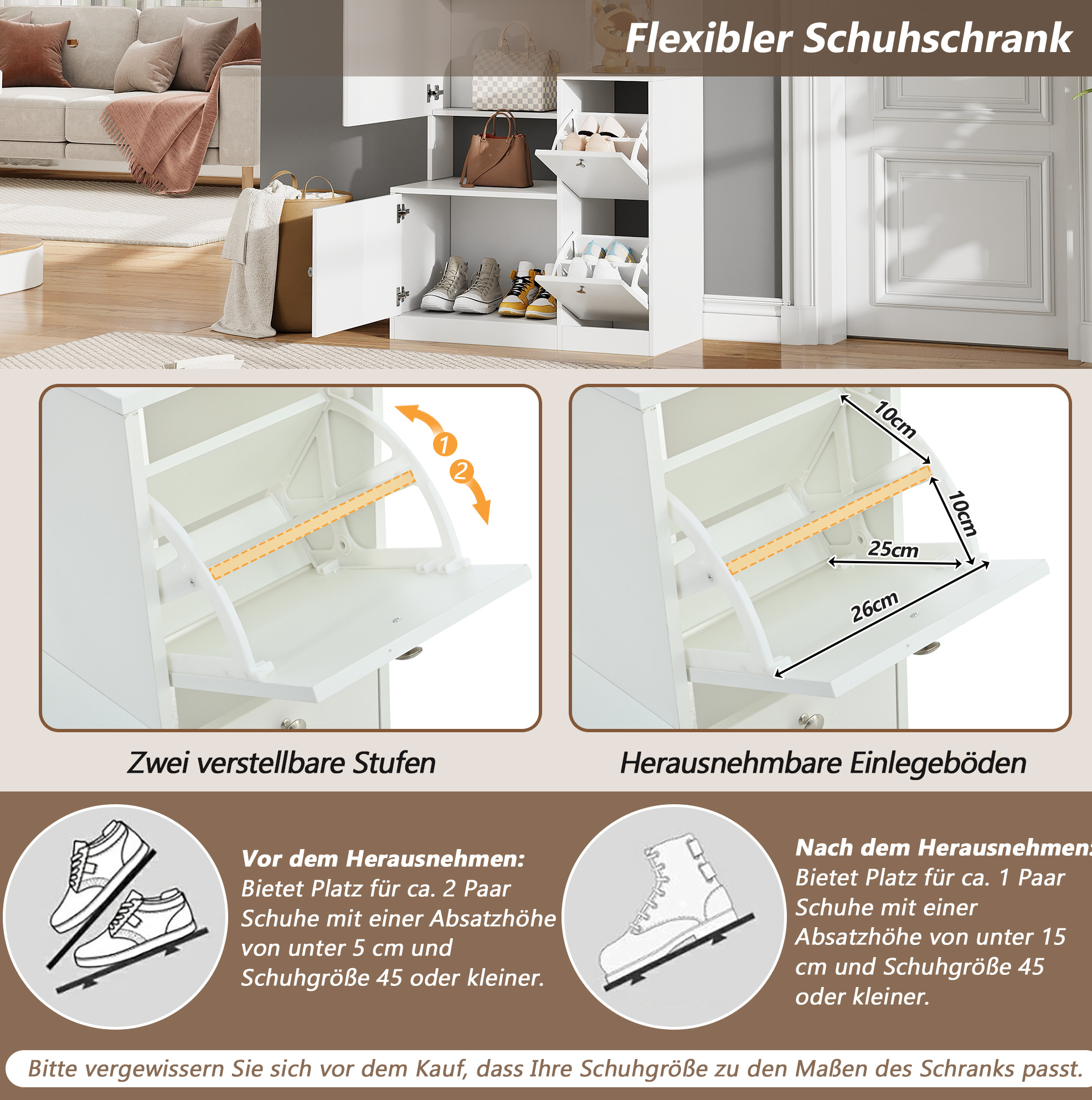 Flexibler Schuhschrank

1
2

10cm
10cm
25cm
26cm

Zwei verstellbare Stufen

Herausnehmbare Einlegeböden

Vor dem Herausnehmen:
Bietet Platz für ca. 2 Paar Schuhe mit einer Absatzhöhe von unter 5 cm und Schuhgröße 45 oder kleiner.

Nach dem Herausnehmen:
Bietet Platz für ca. 1 Paar Schuhe mit einer Absatzhöhe von unter 15 cm und Schuhgröße 45 oder kleiner.

Bitte vergewissern Sie sich vor dem Kauf, dass Ihre Schuhgröße zu den Maßen des Schranks passt.