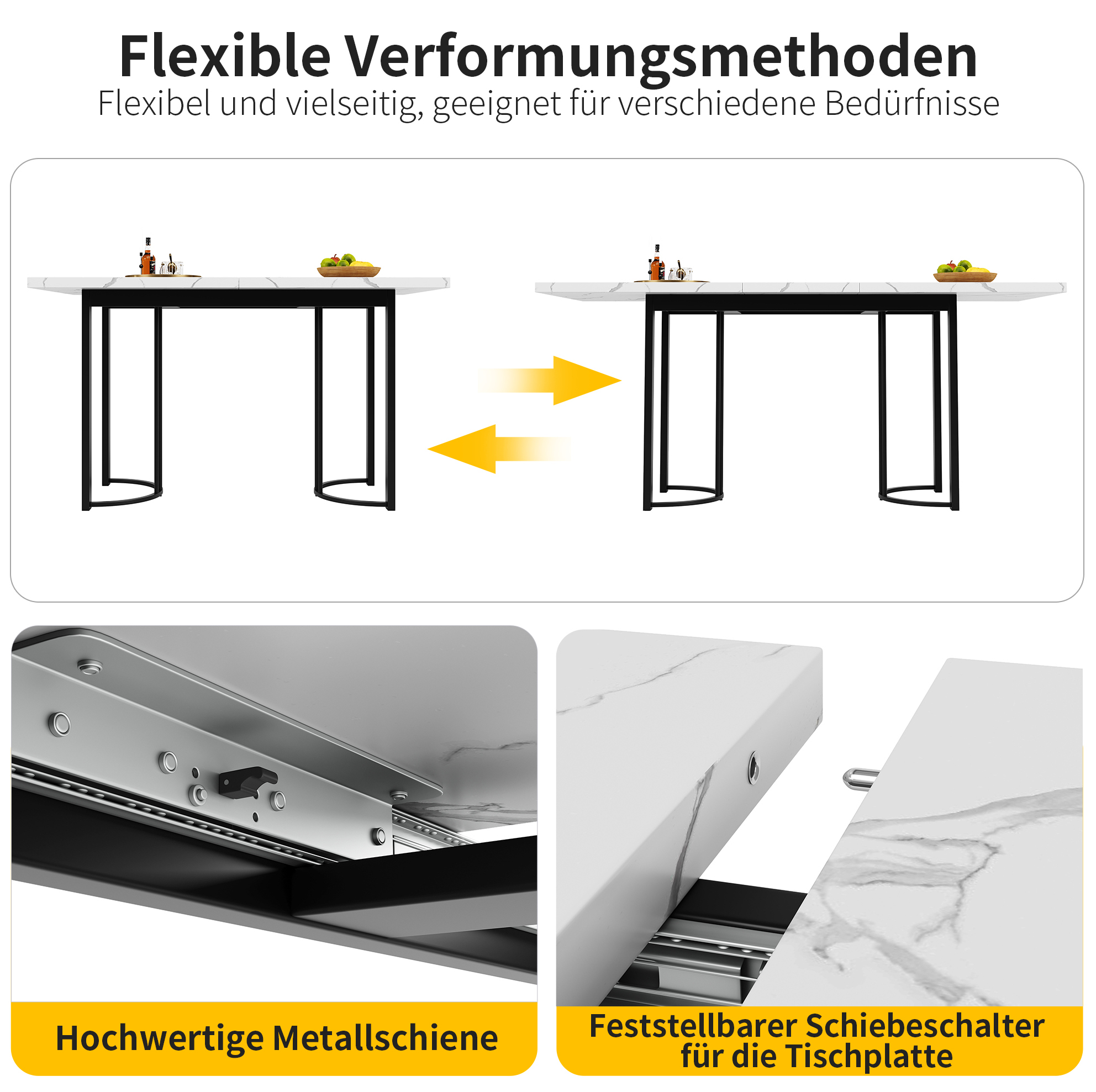 Flexible Verformungsmethoden
Flexibel und vielseitig, geeignet für verschiedene Bedürfnisse

Hochwertige Metallschiene

Feststellbarer Schiebeschalter für die Tischplatte