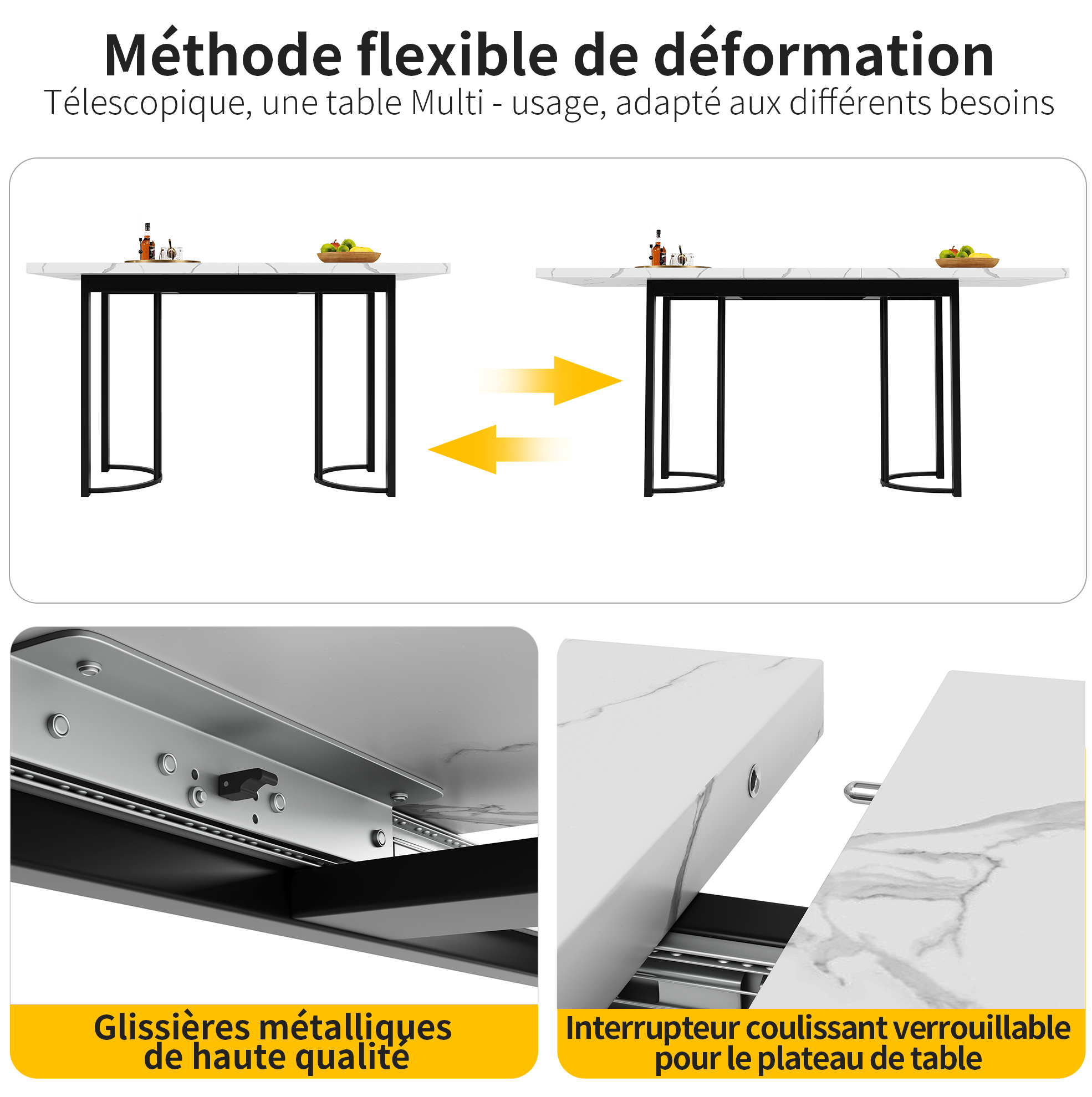 Méthode flexible de déformation
Télescopique, une table Multi - usage, adapté aux différents besoins

Glissières métalliques de haute qualité

Interrupteur coulissant verrouillable pour le plateau de table