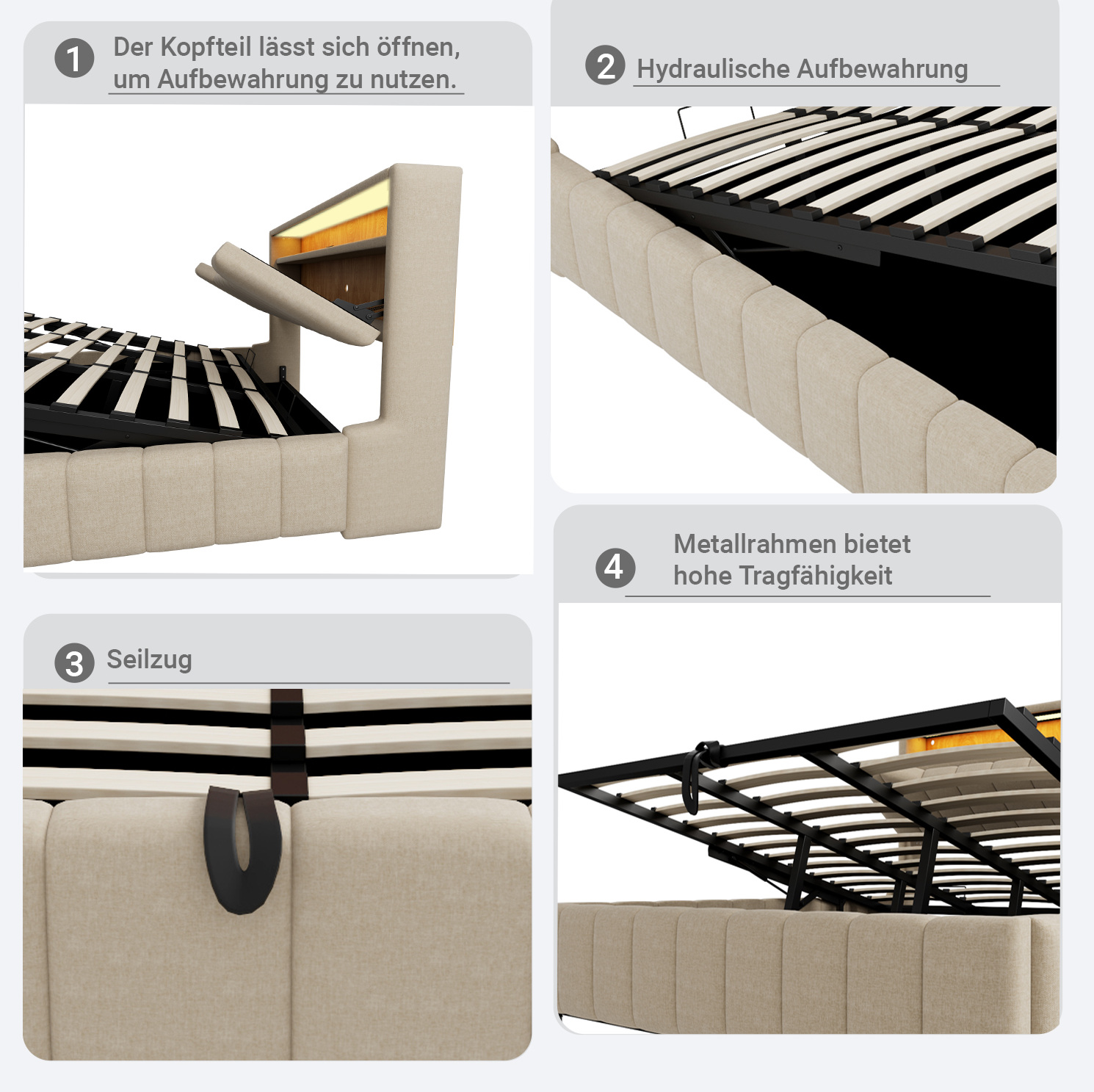 1 Der Kopfteil lässt sich öffnen, um Aufbewahrung zu nutzen.

2 Hydraulische Aufbewahrung

3 Seilzug

4 Metallrahmen bietet hohe Tragfähigkeit