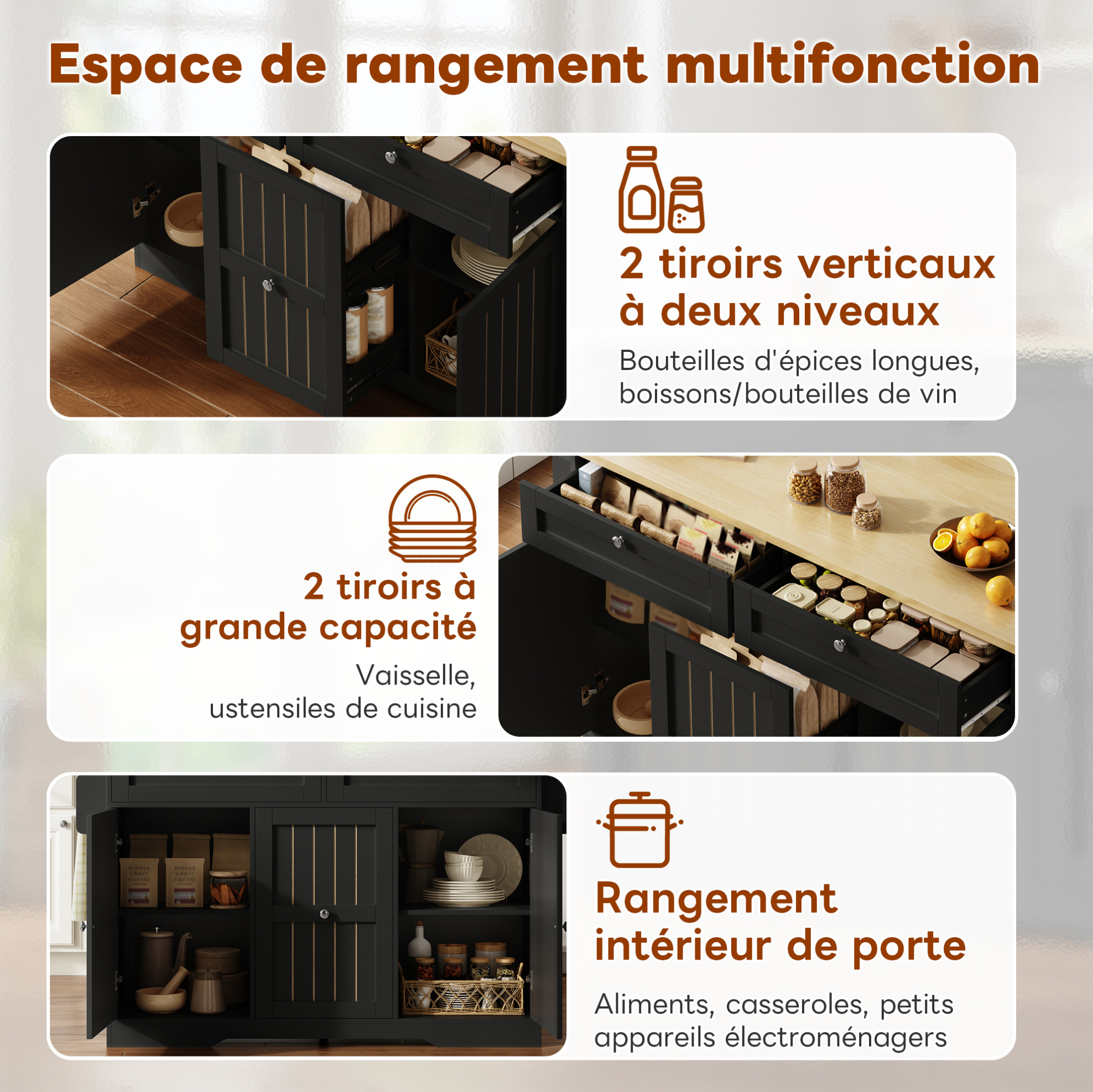 Espace de rangement multifonction

2 tiroirs verticaux à deux niveaux

Bouteilles d'épices longues, boissons/bouteilles de vin

2 tiroirs à grande capacité

Vaisselle, ustensiles de cuisine

Rangement intérieur de porte

Aliments, casseroles, petits appareils électroménagers